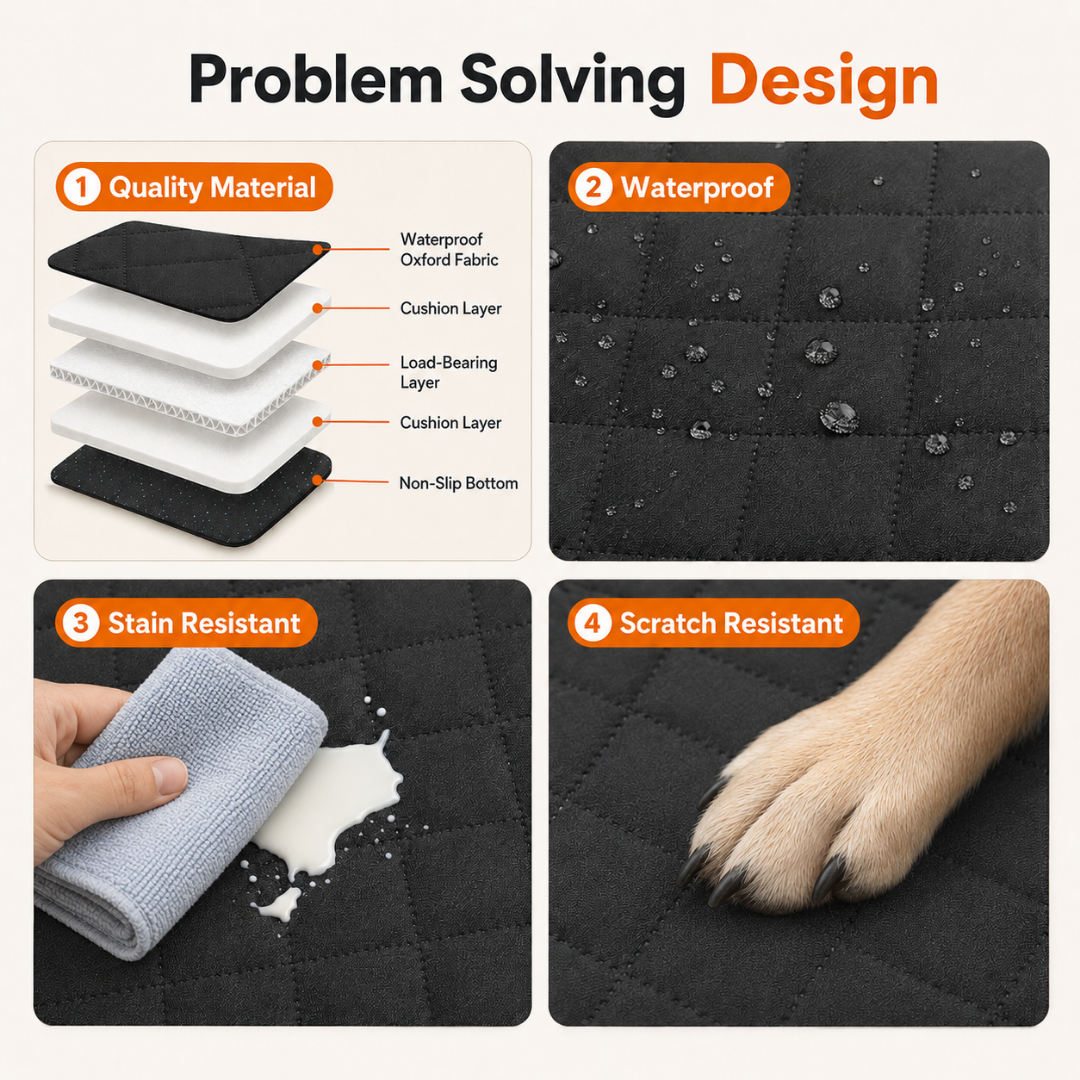 Problem Solving Design

1 Quality Material

Waterproof Oxford Fabric

Cushion Layer

Load-Bearing Layer

Cushion Layer

Non-Slip Bottom

2 Waterproof

3 Stain Resistant

4 Scratch Resistant