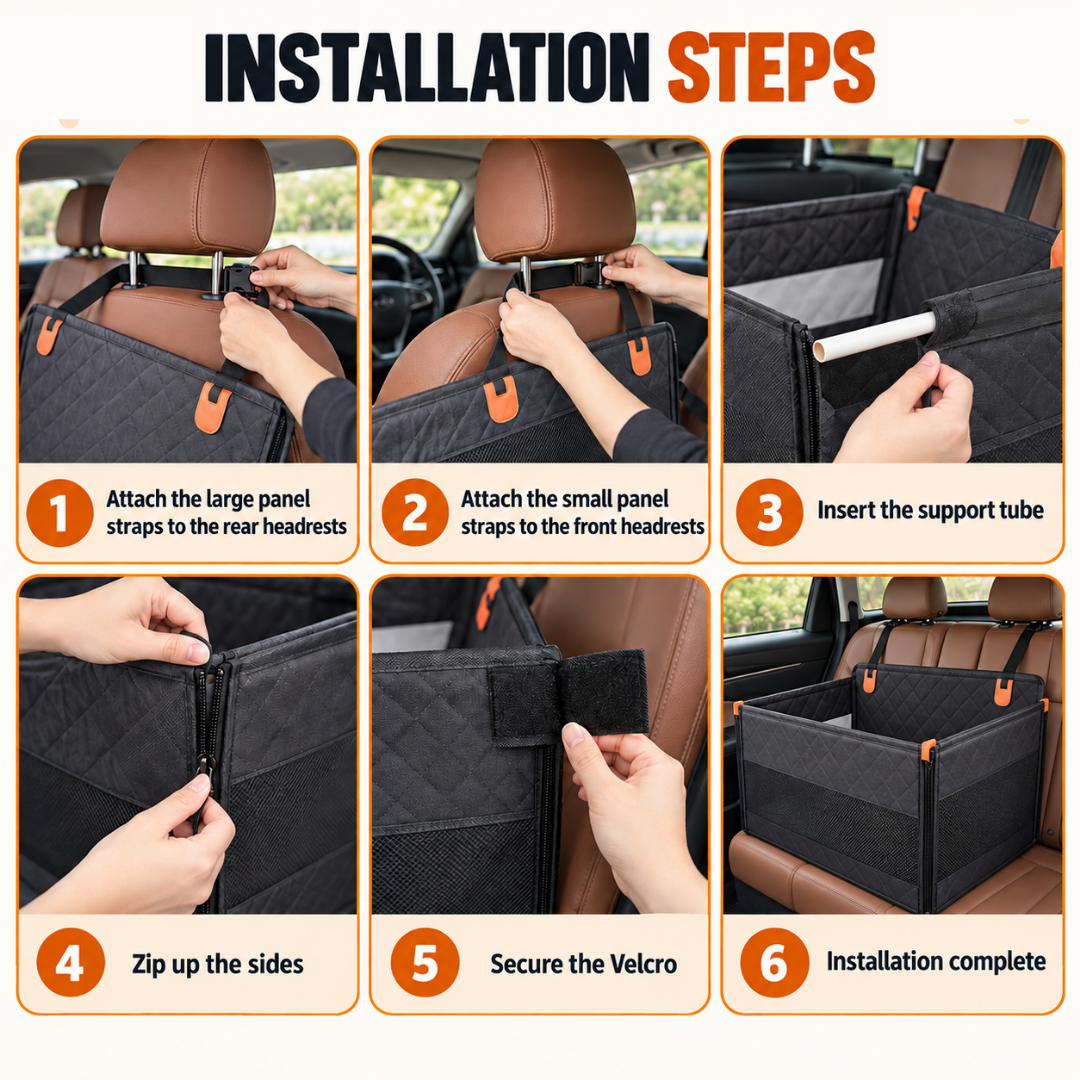 INSTALLATION STEPS

1 Attach the large panel straps to the rear headrests

2 Attach the small panel straps to the front headrests

3 Insert the support tube

4 Zip up the sides

5 Secure the Velcro

6 Installation complete